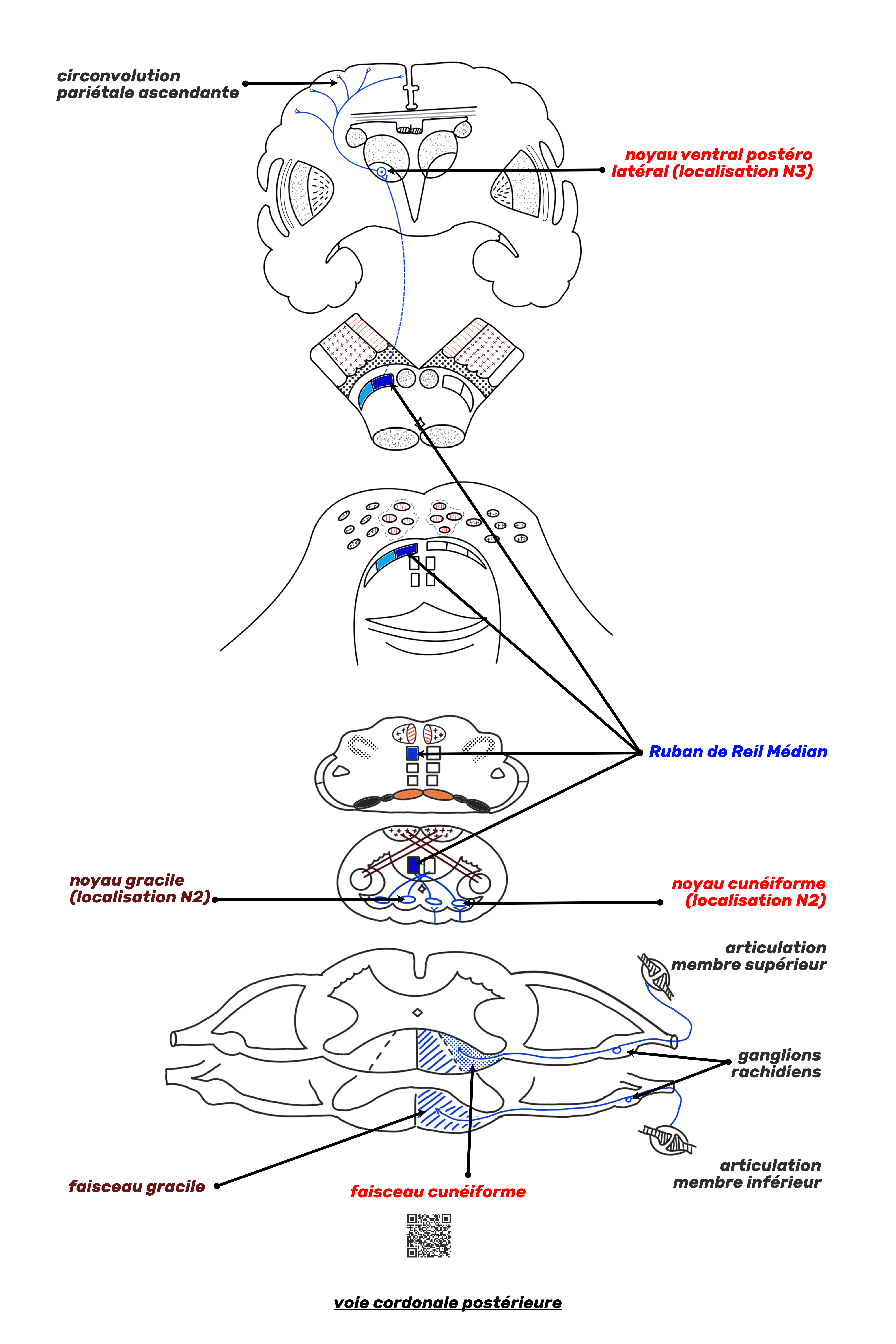 circonvolution pariétale ascendante

noyau ventral postéro latéral (localisation N3)

Ruban de Reil Médian

noyau gracile (localisation N2)

noyau cunéiforme (localisation N2)

articulation membre supérieur

ganglions rachidiens

articulation membre inférieur

faisceau gracile

faisceau cunéiforme

voie cordonale postérieure